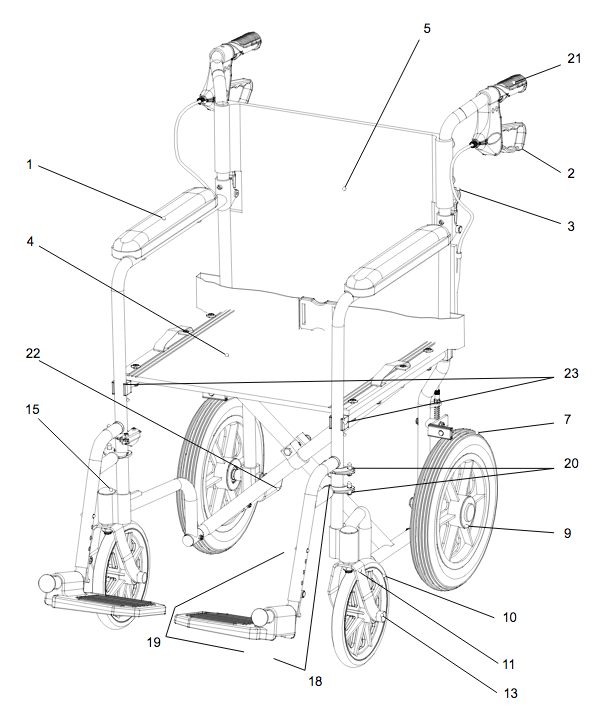 5
21
1
2
3
4
22
23
15
7
20
9
10
19
11
18
13